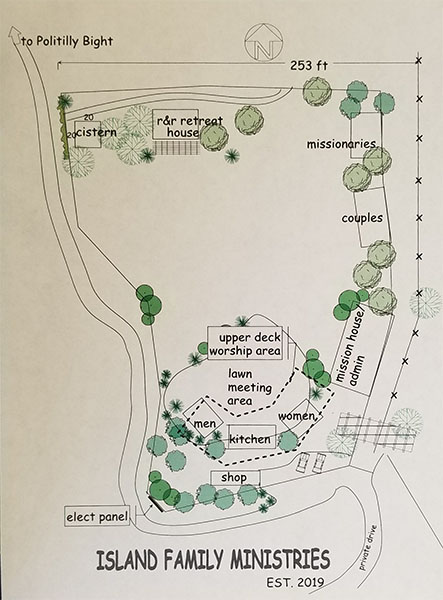 to Politilly Bight

N

253 ft

20

20

cistern

r&r retreat house

missionaries

couples

mission house/ admin

upper deck worship area

lawn meeting area

men

women

kitchen

shop

elect panel

private drive

ISLAND FAMILY MINISTRIES

EST. 2019